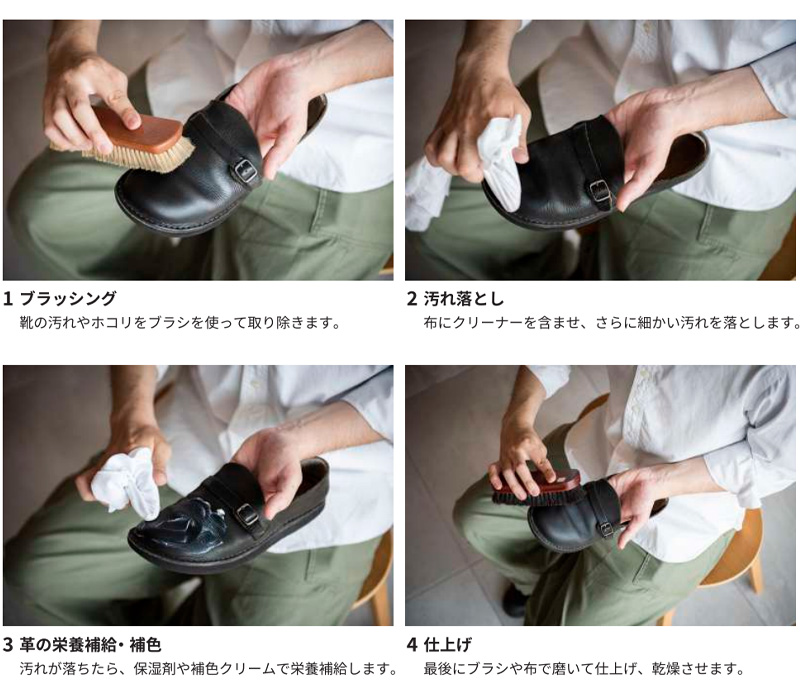 1 ブラッシング
靴の汚れやホコリをブラシを使って取り除きます。

2 汚れ落とし
布にクリーナーを含ませ、さらに細かい汚れを落とします。

3 革の栄養補給・補色
汚れが落ちたら、保湿剤や補色クリームで栄養補給します。

4 仕上げ
最後にブラシや布で磨いて仕上げ、乾燥させます。