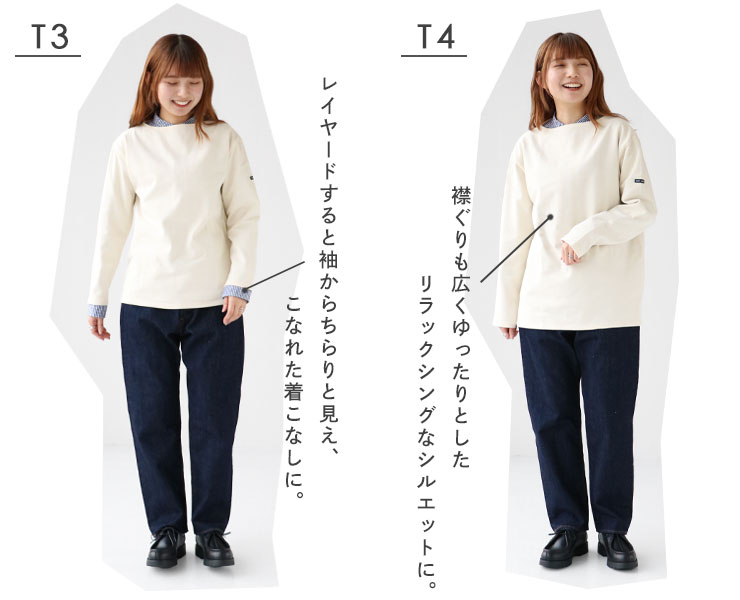 T3

レイヤードすると袖からちらりと見え、こなれた着こなしに。

T4

襟ぐりも広くゆったりとしたリラックシングなシルエットに。